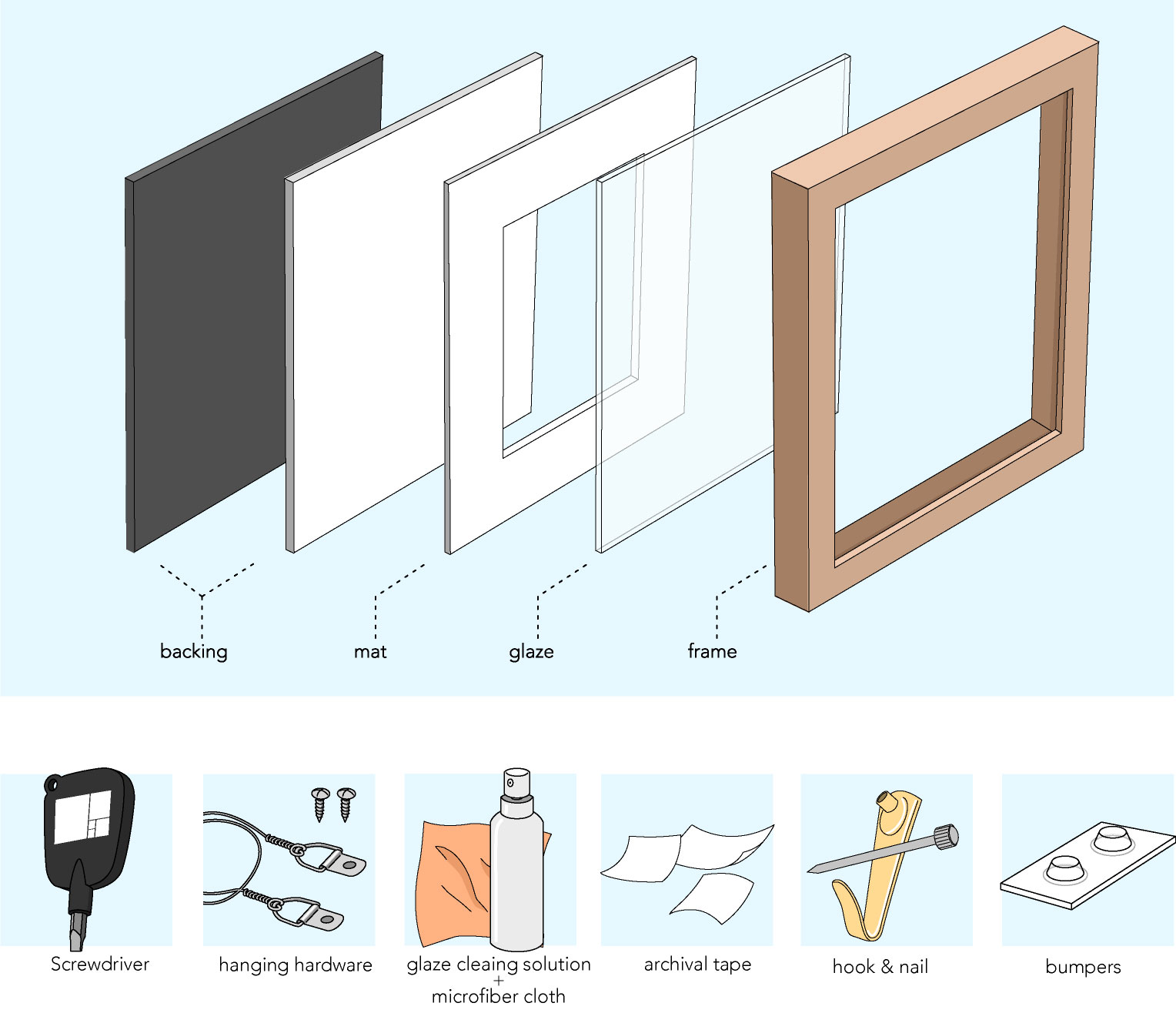 backing

mat

glaze

frame

Screwdriver

hanging hardware

glaze cleaing solution + microfiber cloth

archival tape

hook & nail

bumpers